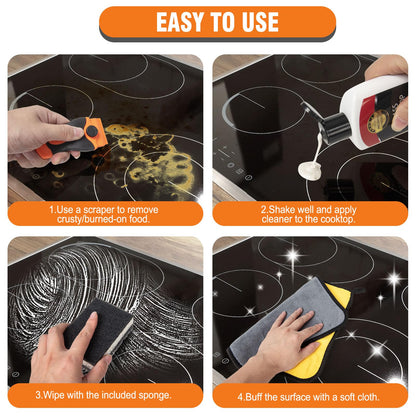 EASY TO USE

1.Use a scraper to remove crusty/burned-on food.

2.Shake well and apply cleaner to the cooktop.

3.Wipe with the included sponge.

4.Buff the surface with a soft cloth.