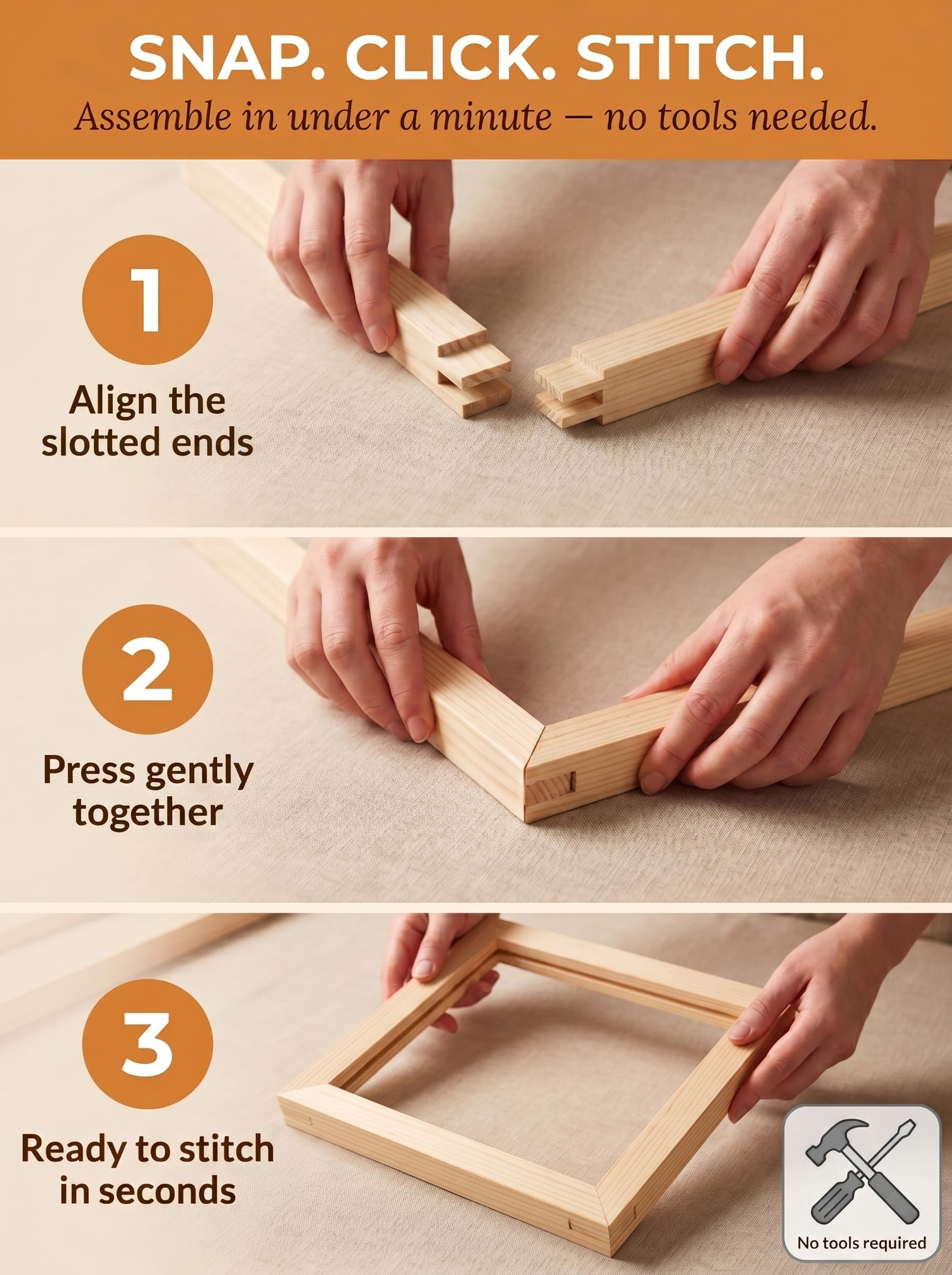 SNAP. CLICK. STITCH.
Assemble in under a minute — no tools needed.

1
Align the slotted ends

2
Press gently together

3
Ready to stitch in seconds

No tools required