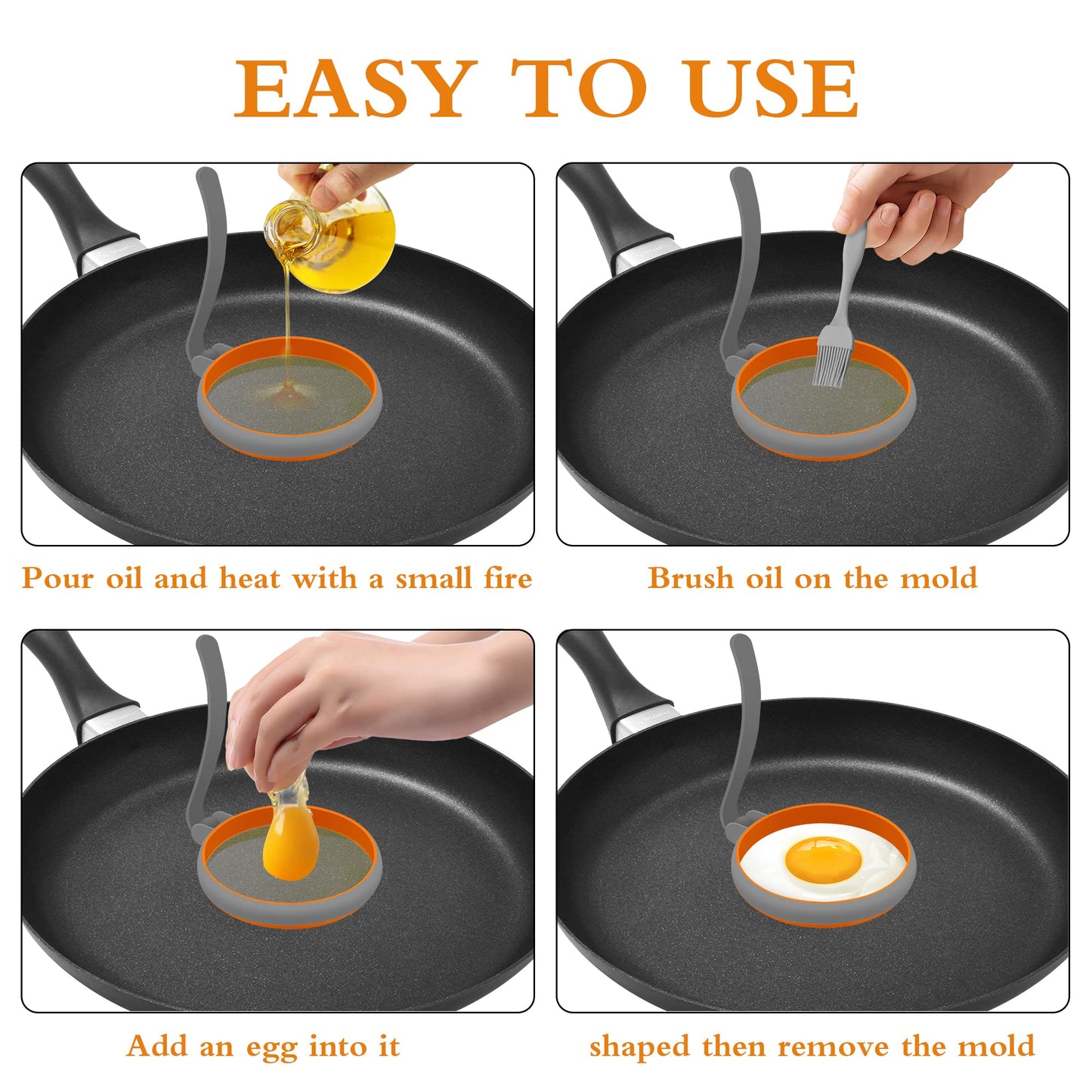 EASY TO USE

Pour oil and heat with a small fire

Brush oil on the mold

Add an egg into it

shaped then remove the mold