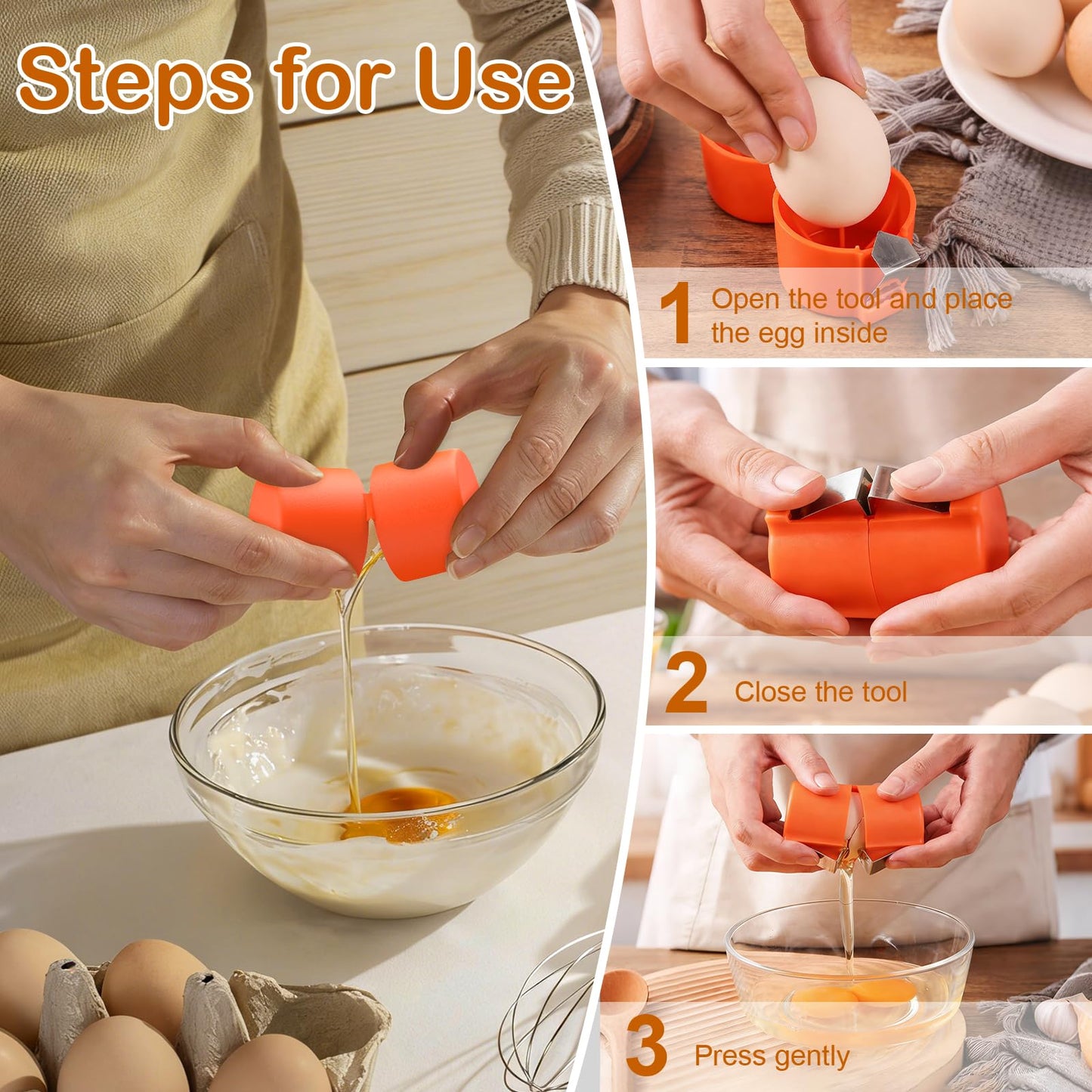 Steps for Use

1 Open the tool and place the egg inside

2 Close the tool

3 Press gently