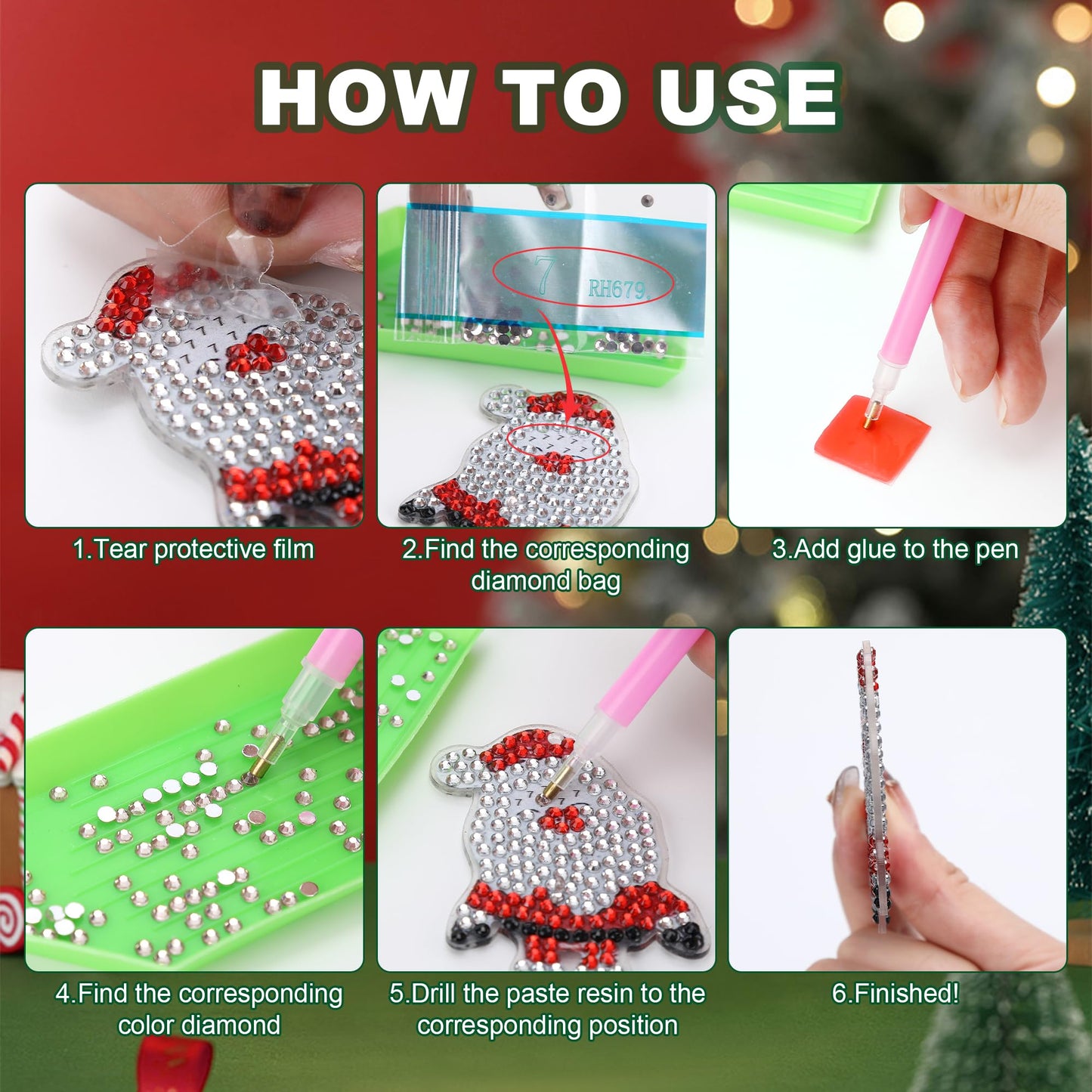 HOW TO USE

7
RH679

1.Tear protective film

2.Find the corresponding diamond bag

3.Add glue to the pen

4.Find the corresponding color diamond

5.Drill the paste resin to the corresponding position

6.Finished!