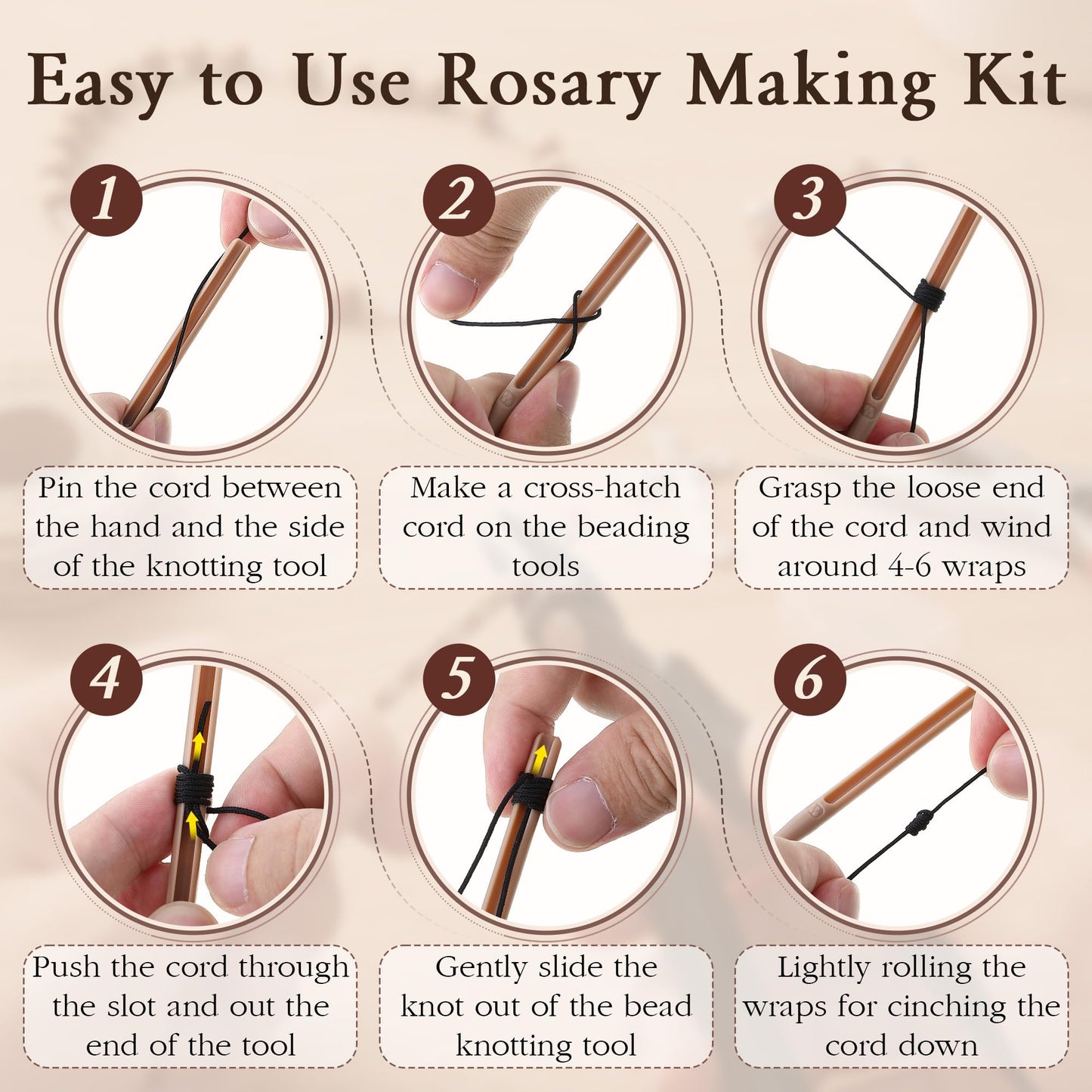 Easy to Use Rosary Making Kit

1

Pin the cord between the hand and the side of the knotting tool

2

Make a cross-hatch cord on the beading tools

3

Grasp the loose end of the cord and wind around 4-6 wraps

4

Push the cord through the slot and out the end of the tool

5

Gently slide the knot out of the bead knotting tool

6

Lightly rolling the wraps for cinching the cord down