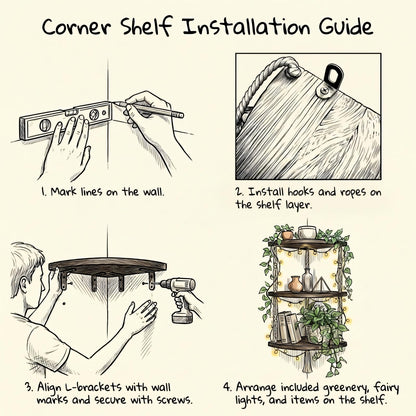 Corner Shelf Installation Guide

1. Mark lines on the wall.

2. Install hooks and ropes on the shelf layer.

3. Align L-brackets with wall marks and secure with screws.

4. Arrange included greenery, fairy lights, and items on the shelf.