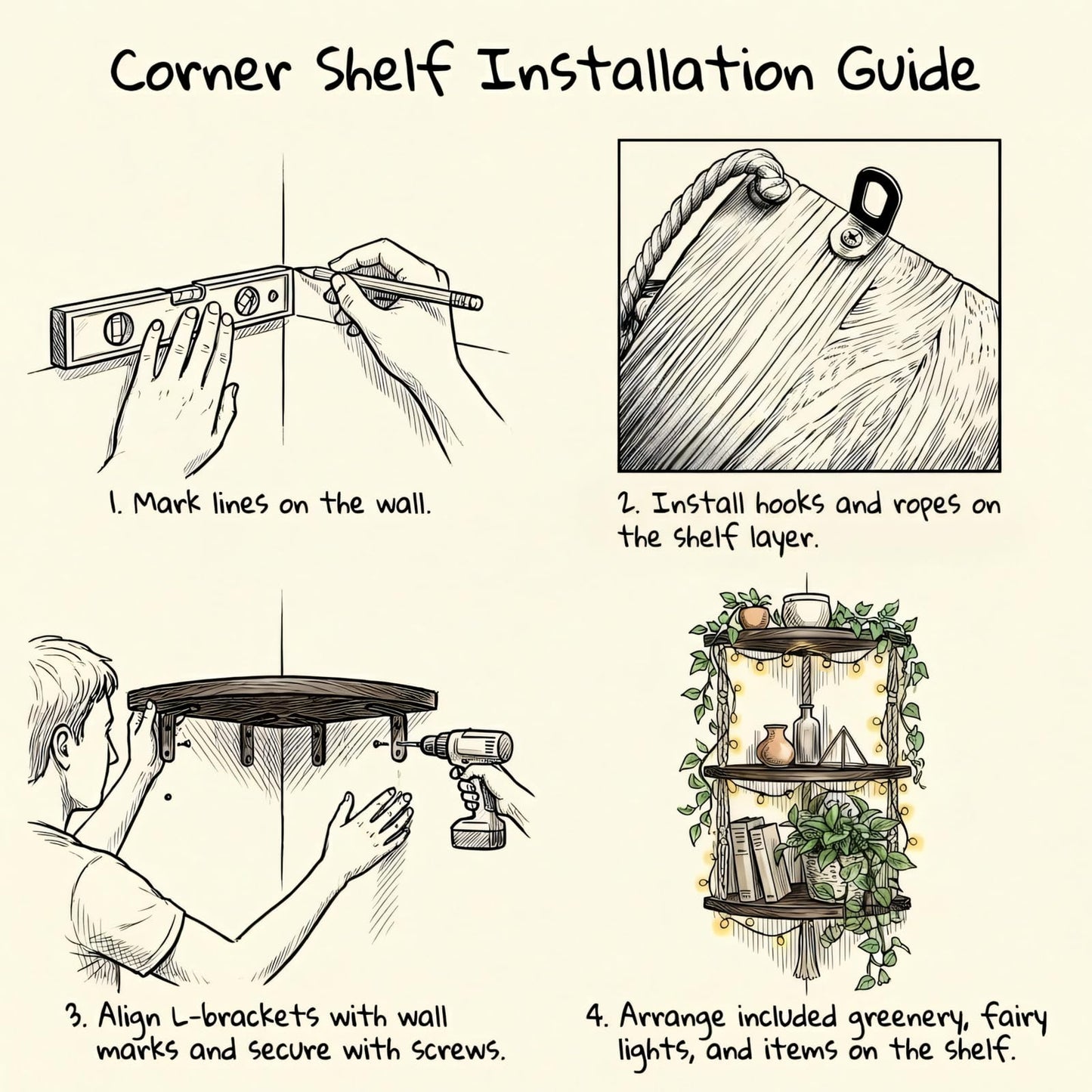 Corner Shelf Installation Guide

1. Mark lines on the wall.

2. Install hooks and ropes on the shelf layer.

3. Align L-brackets with wall marks and secure with screws.

4. Arrange included greenery, fairy lights, and items on the shelf.