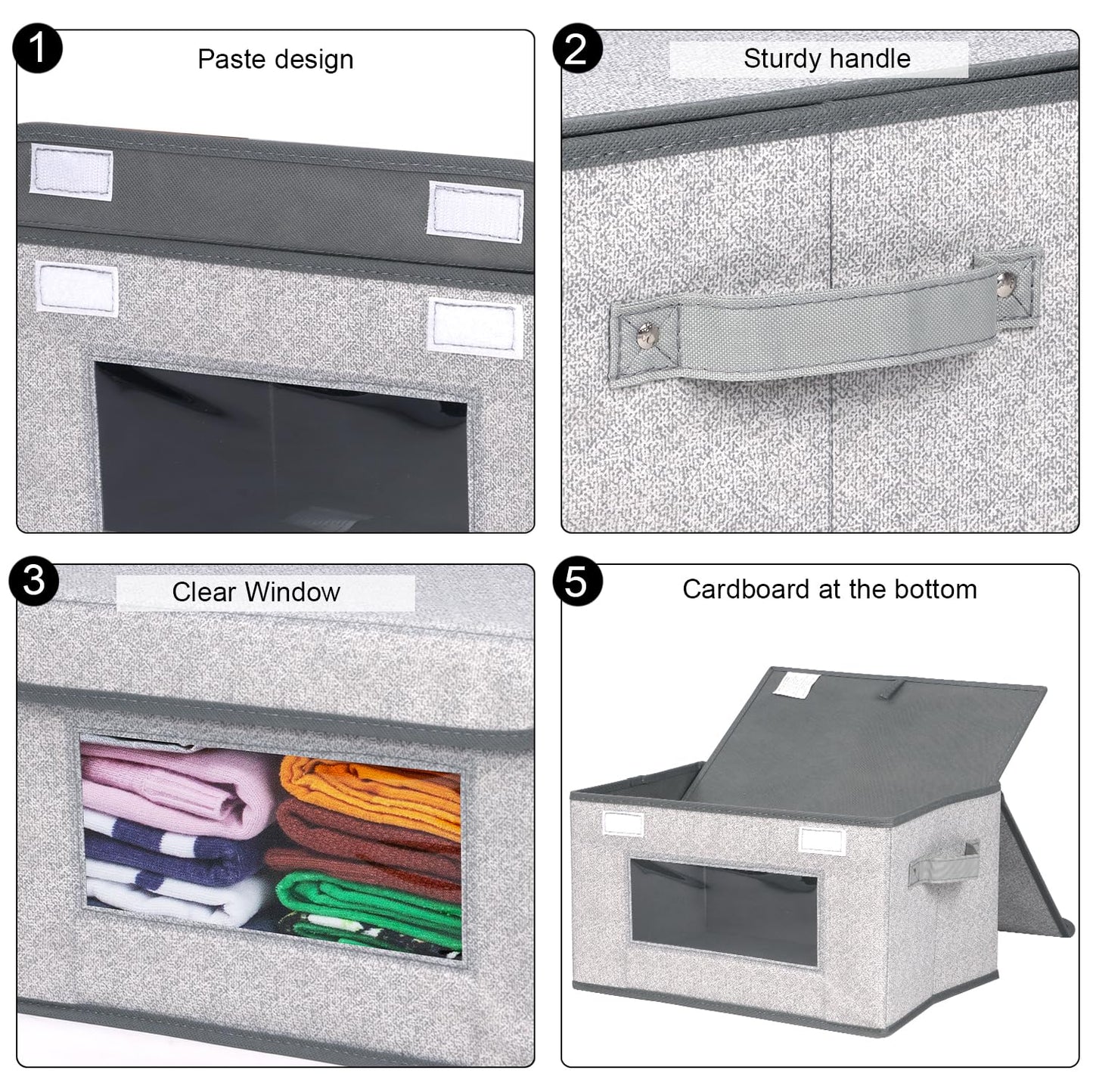 1
Paste design

2
Sturdy handle

3
Clear Window

5
Cardboard at the bottom