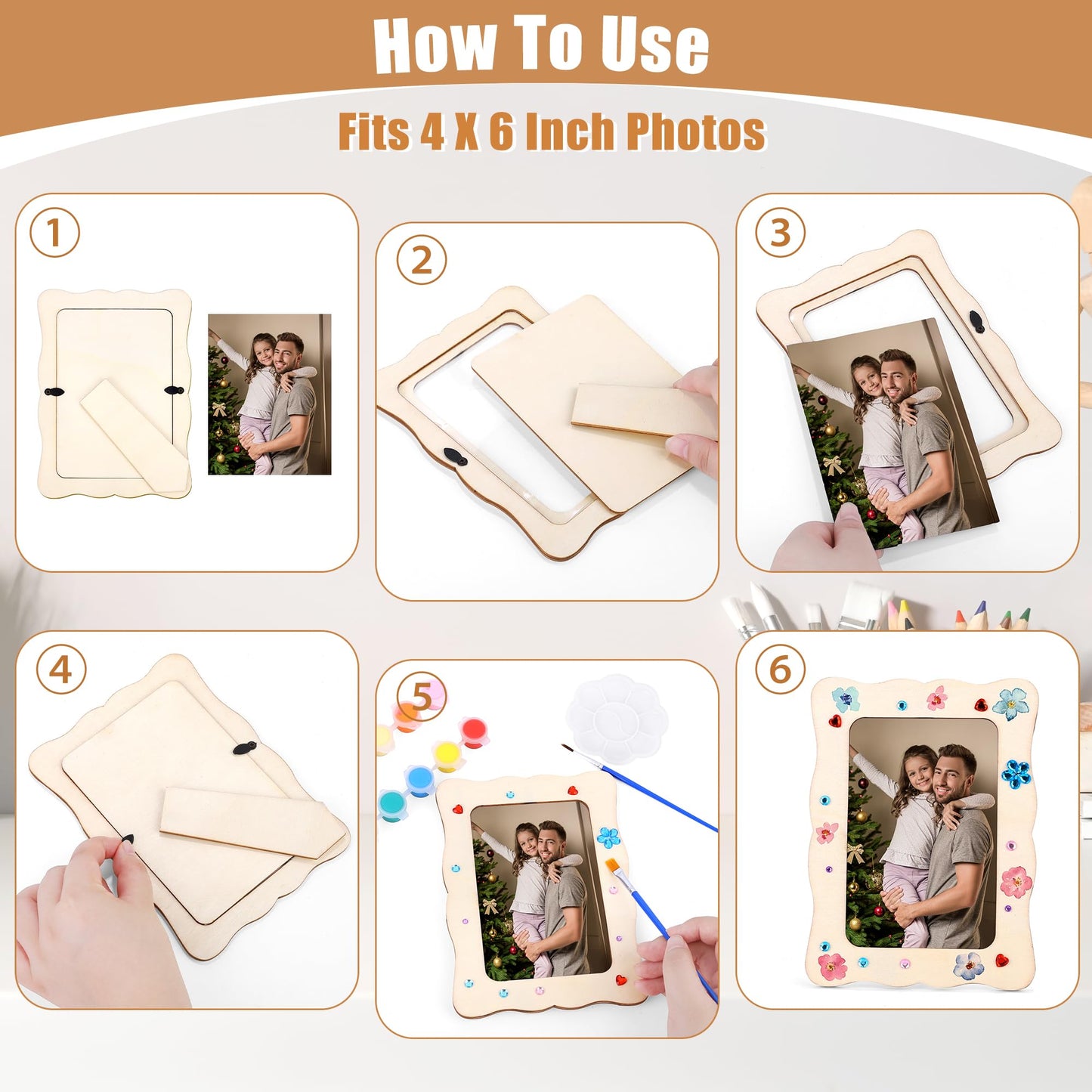 How To Use

Fits 4 X 6 Inch Photos

1

2

3

4

5

6