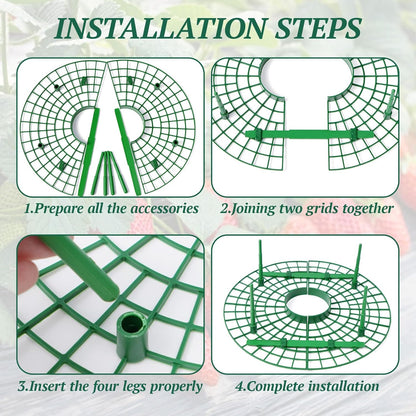 INSTALLATION STEPS

1.Prepare all the accessories

2.Joining two grids together

3.Insert the four legs properly

4.Complete installation