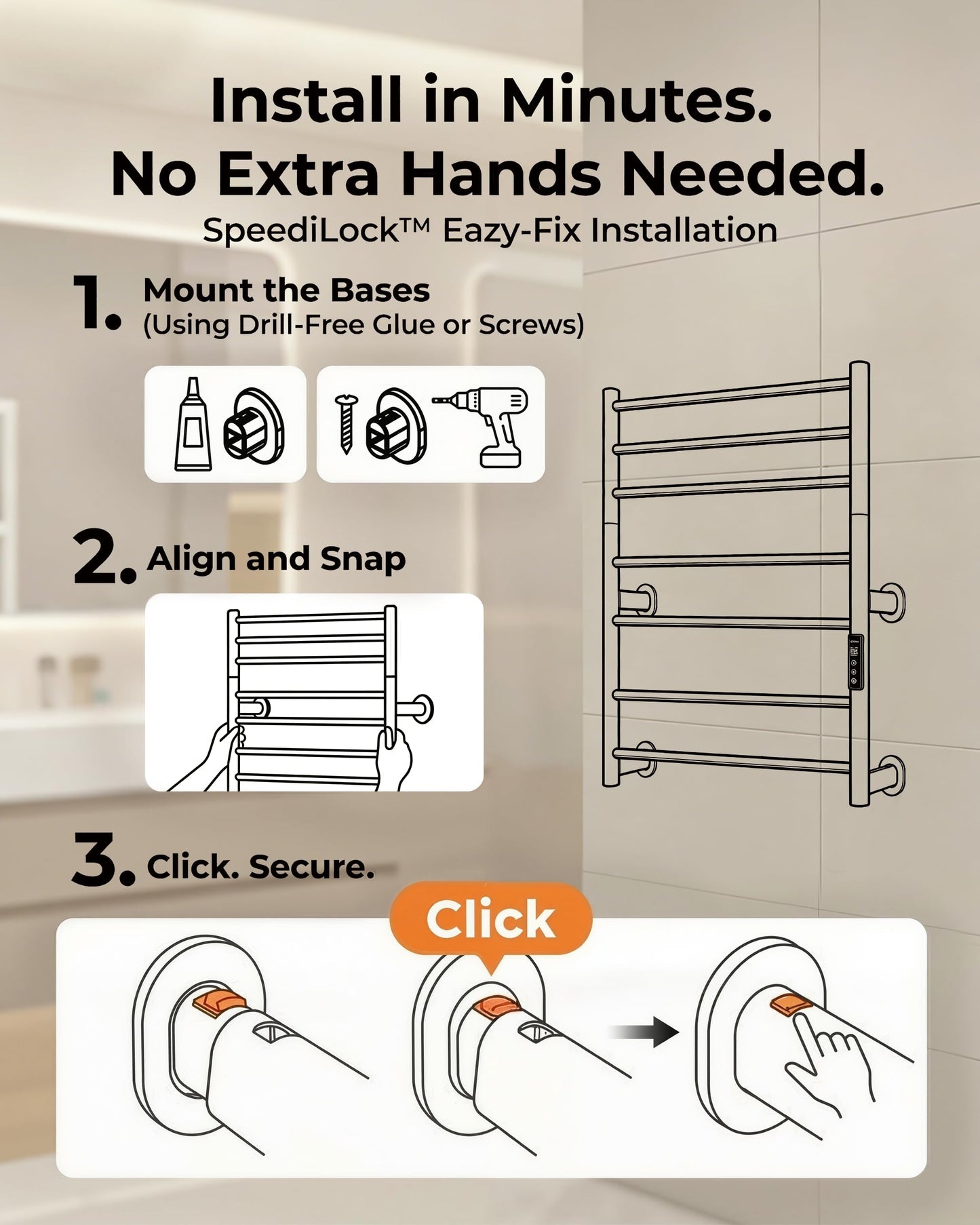 Install in Minutes.
No Extra Hands Needed.
SpeediLock™ Eazy-Fix Installation

1. Mount the Bases
(Using Drill-Free Glue or Screws)

2. Align and Snap

3. Click. Secure.

Click