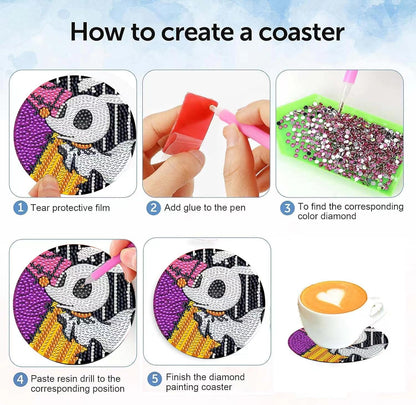 How to create a coaster

1 Tear protective film

2 Add glue to the pen

3 To find the corresponding color diamond

4 Paste resin drill to the corresponding position

5 Finish the diamond painting coaster