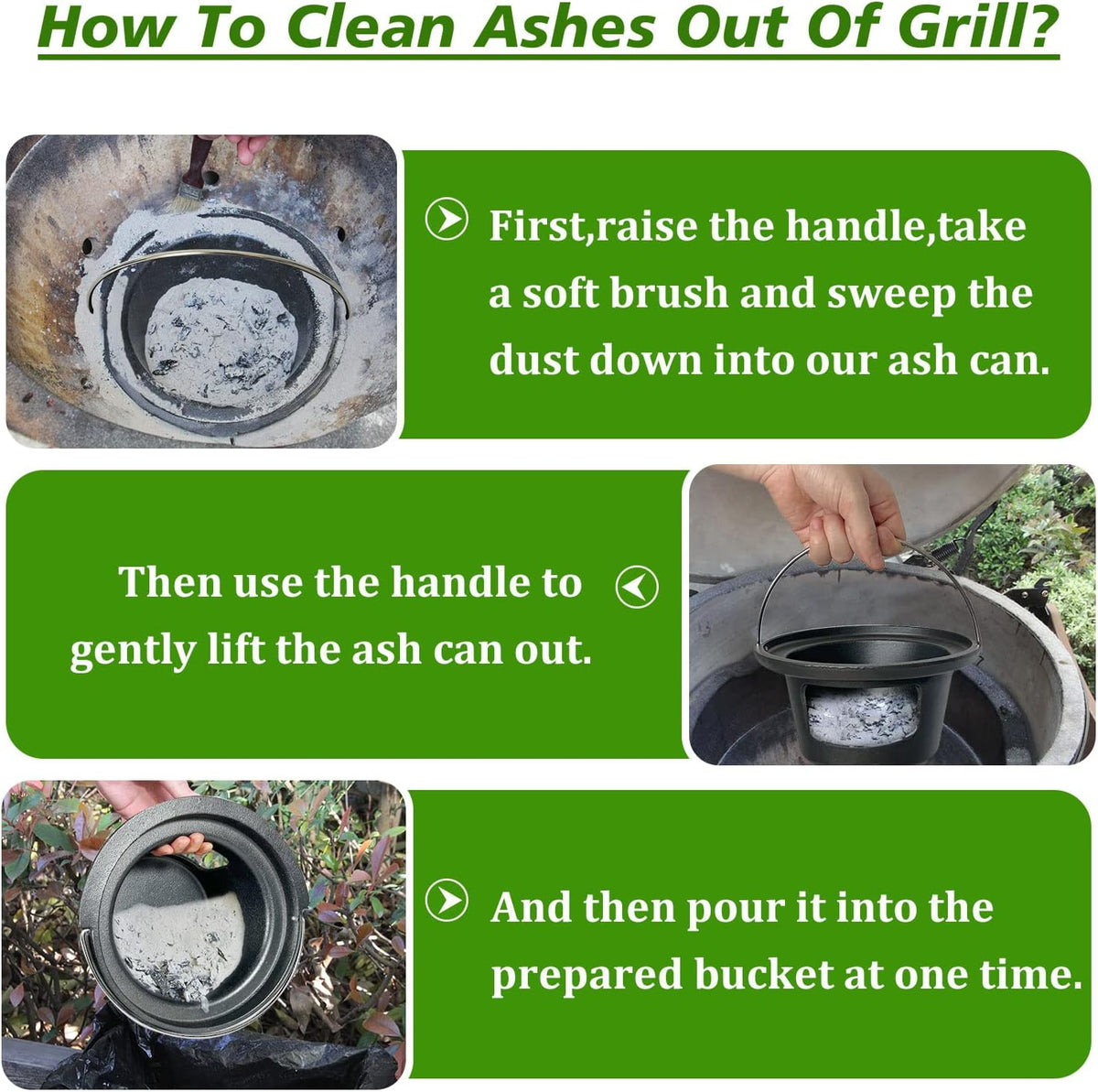 How To Clean Ashes Out Of Grill?

First,raise the handle,take a soft brush and sweep the dust down into our ash can.

Then use the handle to gently lift the ash can out.

And then pour it into the prepared bucket at one time.