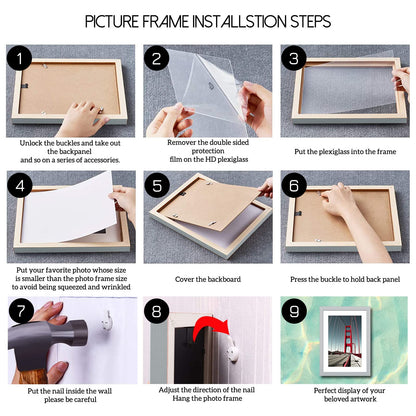 PICTURE FRAME INSTALLSTION STEPS

1

Unlock the buckles and take out the backpanel and so on a series of accessories.

2

Remover the double sided protection film on the HD plexiglass

3

Put the plexiglass into the frame

4

Put your favorite photo whose size is smaller than the photo frame size to avoid being squeezed and wrinkled

5

Cover the backboard

6

Press the buckle to hold back panel

7

Put the nail inside the wall please be careful

8

Adjust the direction of the nail Hang the photo frame

9

Perfect display of your beloved artwork