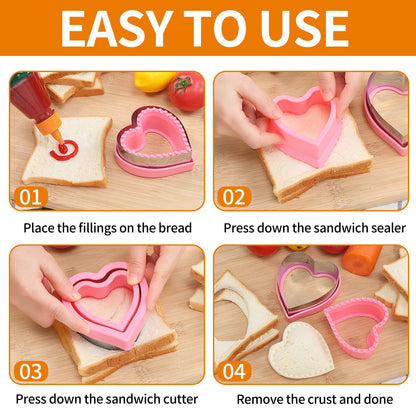 EASY TO USE

01

Place the fillings on the bread

02

Press down the sandwich sealer

03

Press down the sandwich cutter

04

Remove the crust and done