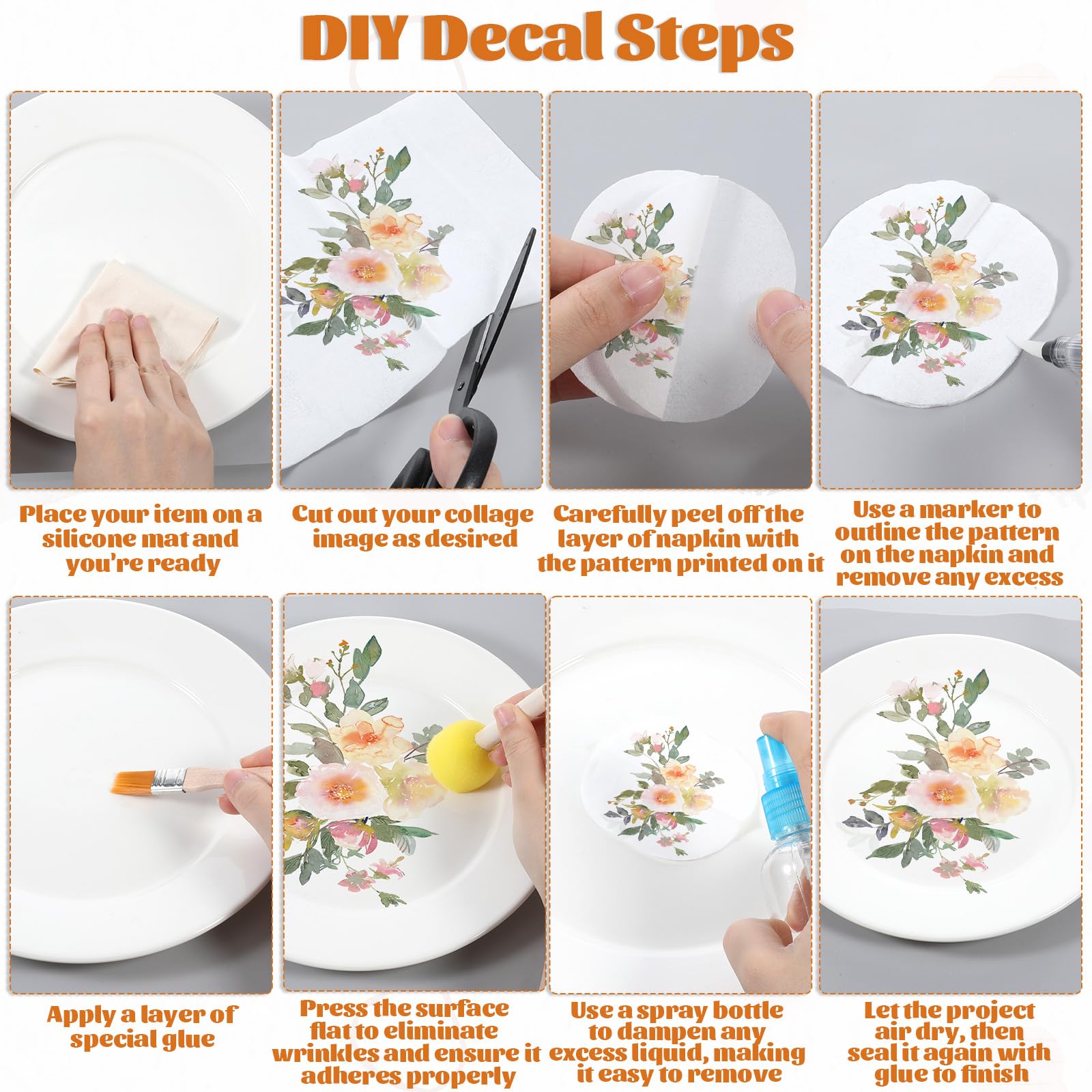 DIY Decal Steps

Place your item on a silicone mat and you're ready

Cut out your collage image as desired

Carefully peel off the layer of napkin with the pattern printed on it

Use a marker to outline the pattern on the napkin and remove any excess

Apply a layer of special glue

Press the surface flat to eliminate wrinkles and ensure it adheres properly

Use a spray bottle to dampen any excess liquid, making it easy to remove

Let the project air dry, then seal it again with glue to finish