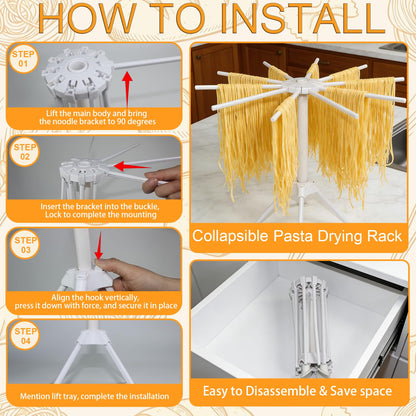 HOW TO INSTALL

STEP 01

Lift the main body and bring the noodle bracket to 90 degrees

STEP 02

Insert the bracket into the buckle, Lock to complete the mounting

STEP 03

Align the hook vertically, press it down with force, and secure it in place

STEP 04

Mention lift tray, complete the installation

Collapsible Pasta Drying Rack

Easy to Disassemble & Save space