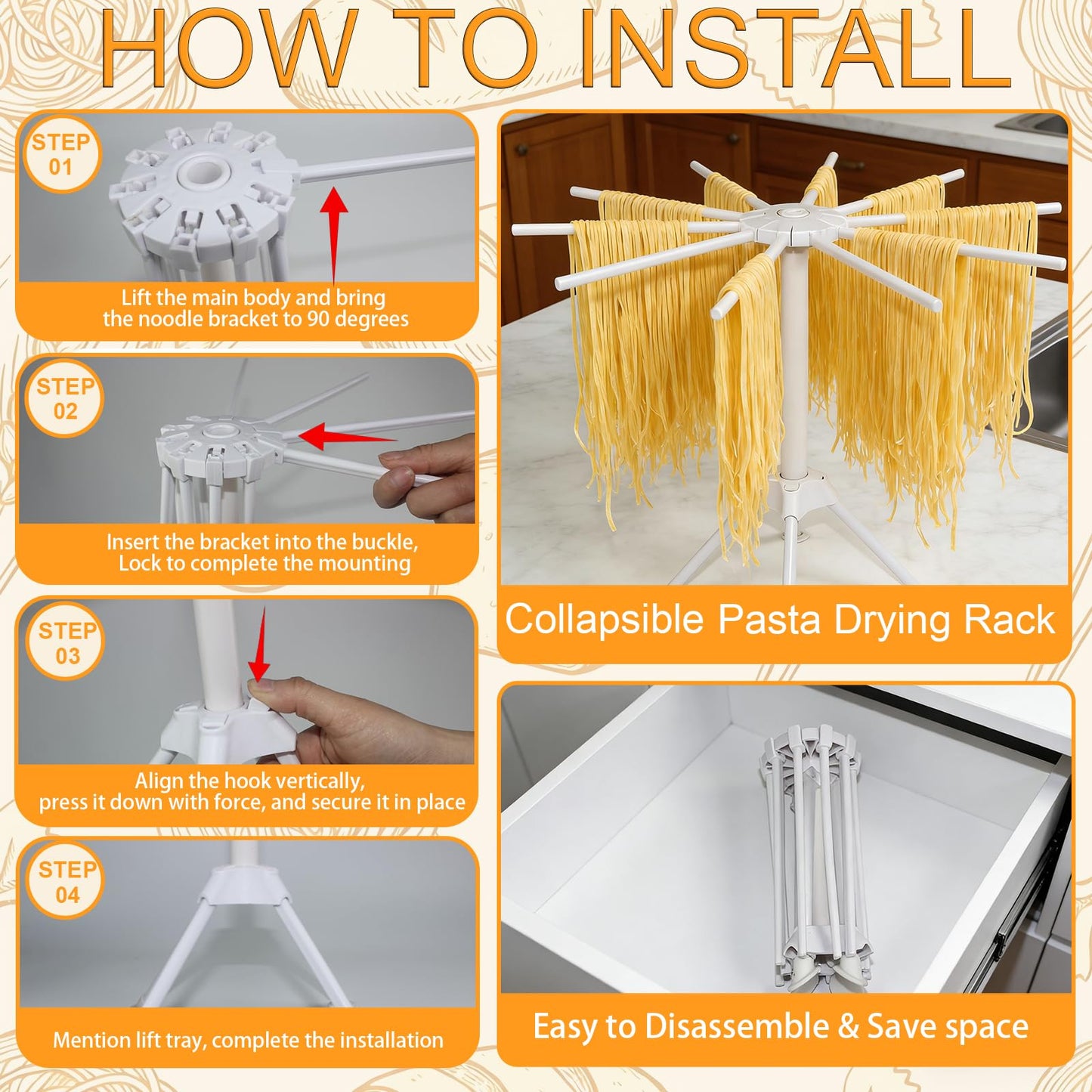 HOW TO INSTALL

STEP 01

Lift the main body and bring the noodle bracket to 90 degrees

STEP 02

Insert the bracket into the buckle, Lock to complete the mounting

STEP 03

Align the hook vertically, press it down with force, and secure it in place

STEP 04

Mention lift tray, complete the installation

Collapsible Pasta Drying Rack

Easy to Disassemble & Save space