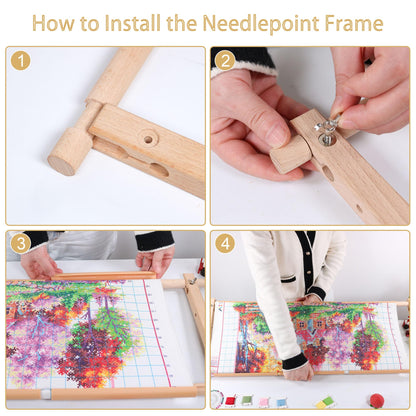 How to Install the Needlepoint Frame

1

2

3

4