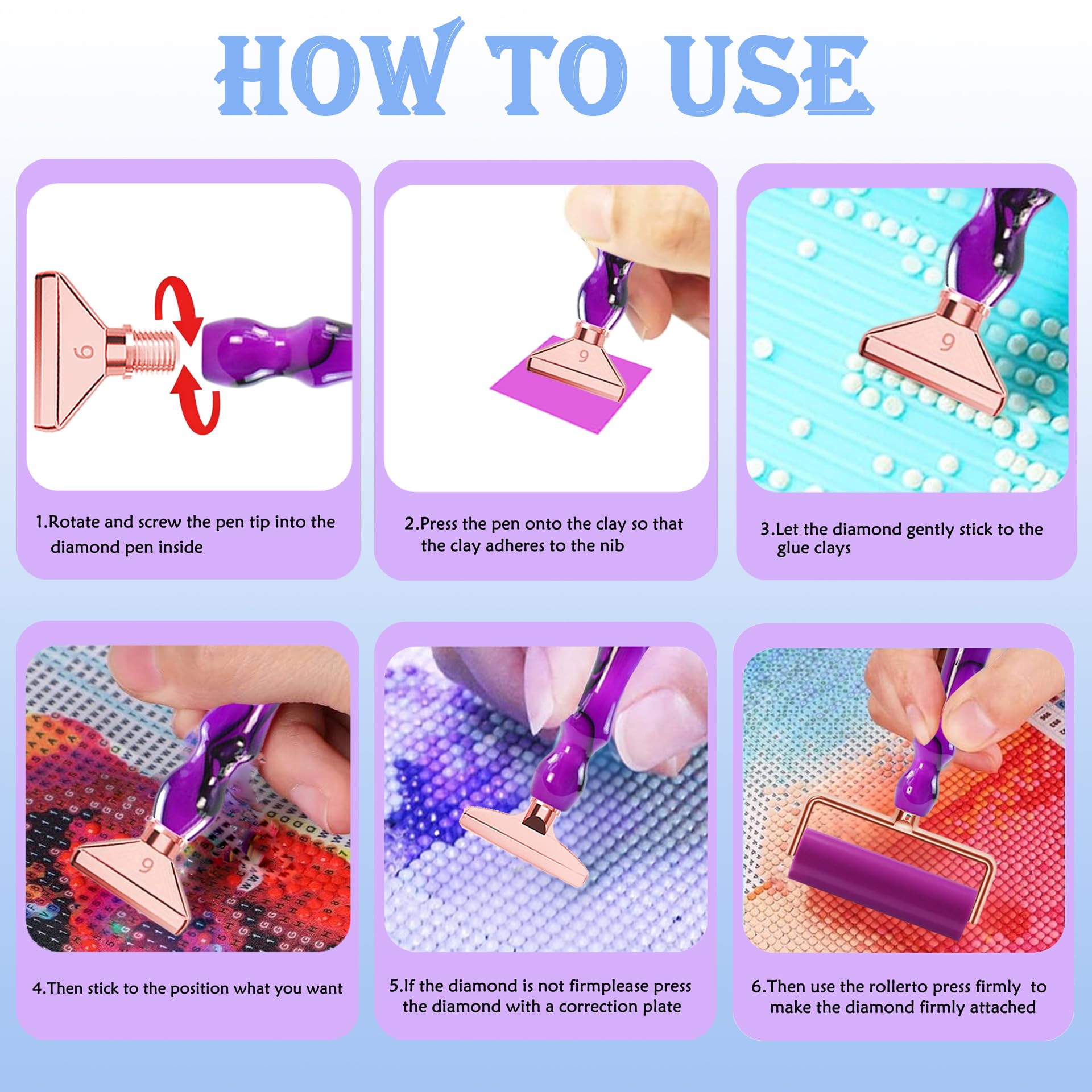 HOW TO USE

9

1.Rotate and screw the pen tip into the diamond pen inside

9

2.Press the pen onto the clay so that the clay adheres to the nib

9

3.Let the diamond gently stick to the glue clays

9

4.Then stick to the position what you want

5.If the diamond is not firmplease press the diamond with a correction plate

6.Then use the rollerto press firmly to make the diamond firmly attached