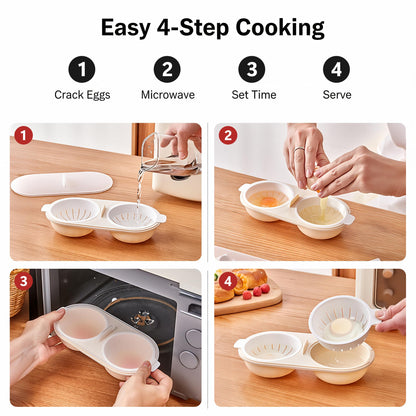 Easy 4-Step Cooking

1
Crack Eggs

2
Microwave

3
Set Time

4
Serve

1

2

3

4