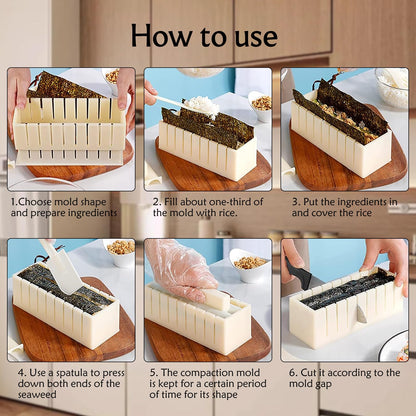 How to use

1.Choose mold shape and prepare ingredients

2. Fill about one-third of the mold with rice.

3. Put the ingredients in and cover the rice

4. Use a spatula to press down both ends of the seaweed

5. The compaction mold is kept for a certain period of time for its shape

6. Cut it according to the mold gap