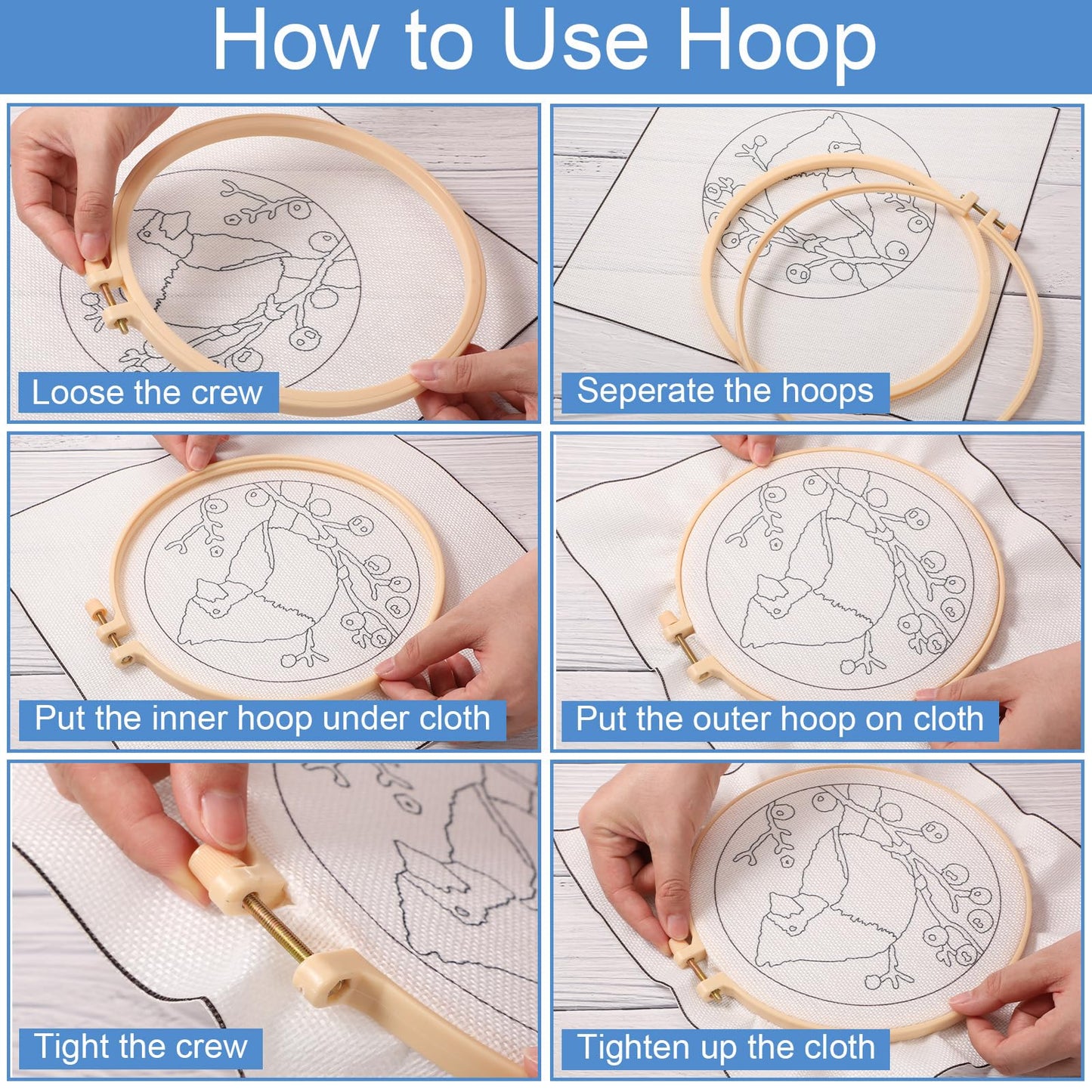 How to Use Hoop

Loose the crew

Seperate the hoops

Put the inner hoop under cloth

Put the outer hoop on cloth

Tight the crew

Tighten up the cloth