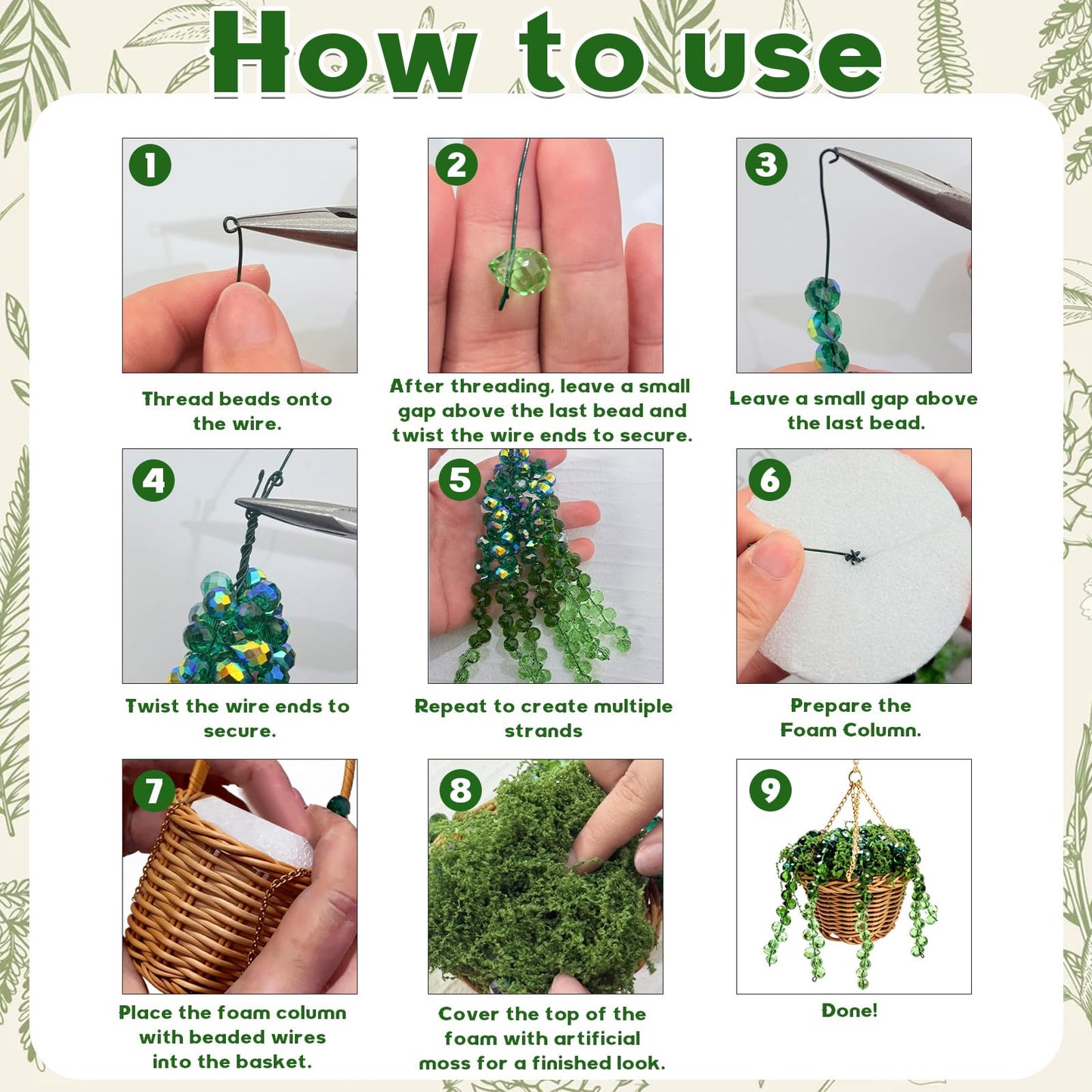 How to use

1

Thread beads onto the wire.

2

After threading, leave a small gap above the last bead and twist the wire ends to secure.

3

Leave a small gap above the last bead.

4

Twist the wire ends to secure.

5

Repeat to create multiple strands

6

Prepare the Foam Column.

7

Place the foam column with beaded wires into the basket.

8

Cover the top of the foam with artificial moss for a finished look.

9

Done!