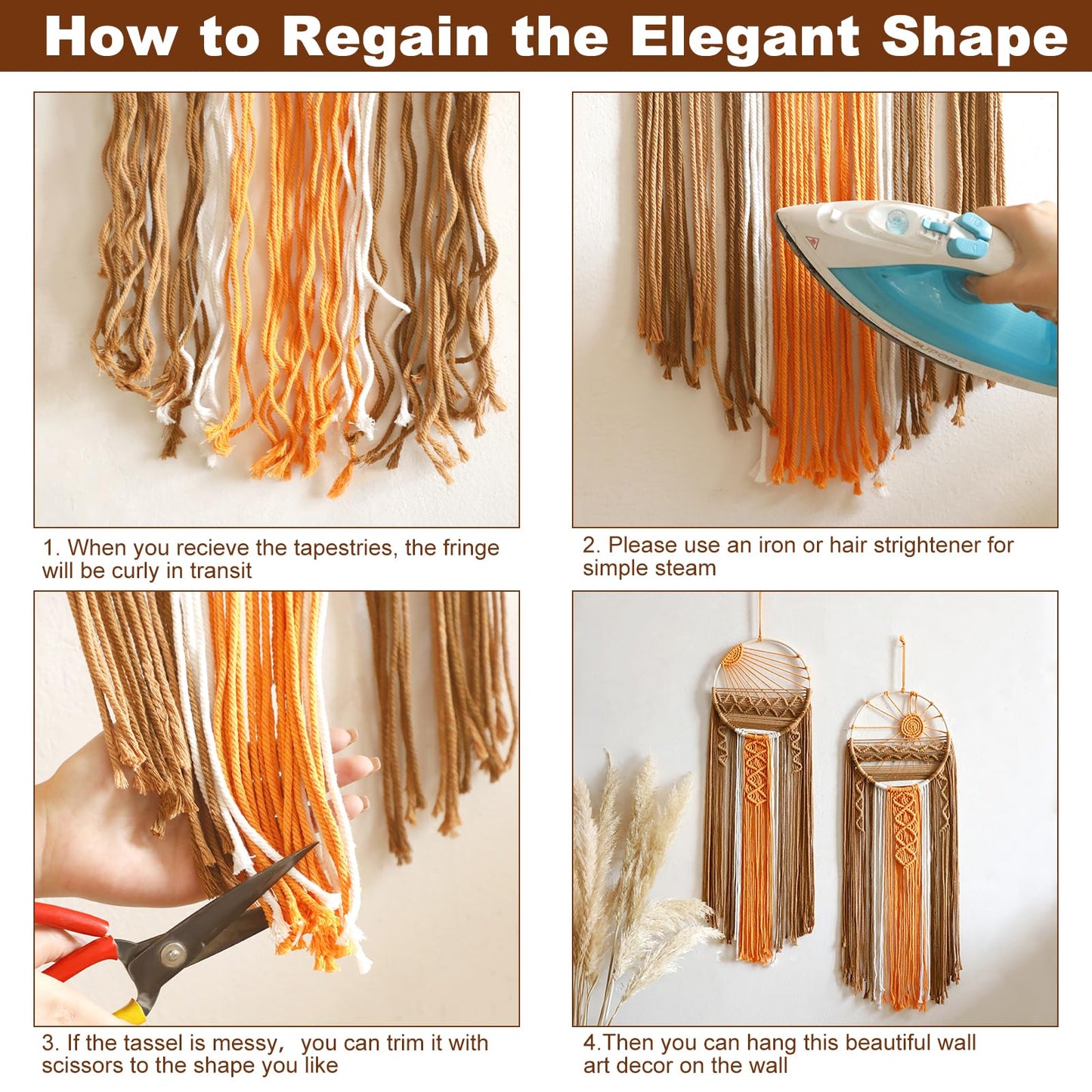 How to Regain the Elegant Shape

1. When you recieve the tapestries, the fringe will be curly in transit

2. Please use an iron or hair strightener for simple steam

3. If the tassel is messy， you can trim it with scissors to the shape you like

4.Then you can hang this beautiful wall art decor on the wall