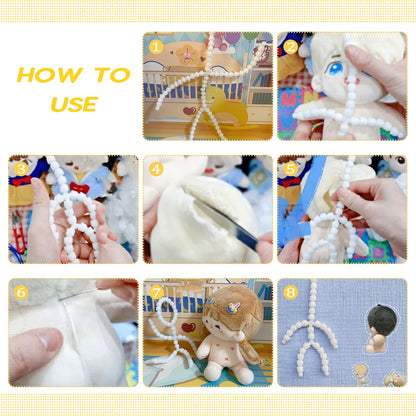 HOW TO USE

1

2

3

4

5

6

7

8