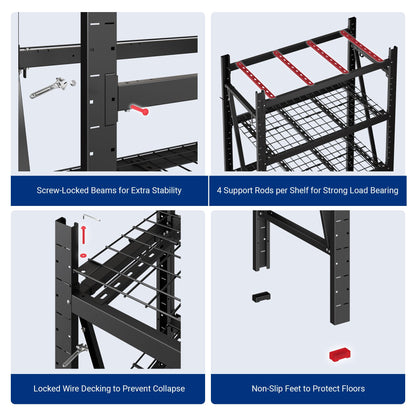 Screw-Locked Beams for Extra Stability

4 Support Rods per Shelf for Strong Load Bearing

Locked Wire Decking to Prevent Collapse

Non-Slip Feet to Protect Floors