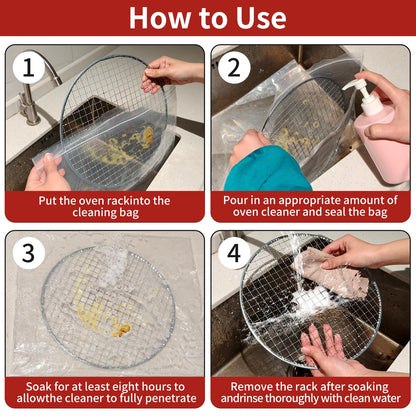 How to Use

1

Put the oven rackinto the cleaning bag

2

Pour in an appropriate amount of oven cleaner and seal the bag

3

Soak for at least eight hours to allowthe cleaner to fully penetrate

4

Remove the rack after soaking andrinse thoroughly with clean water