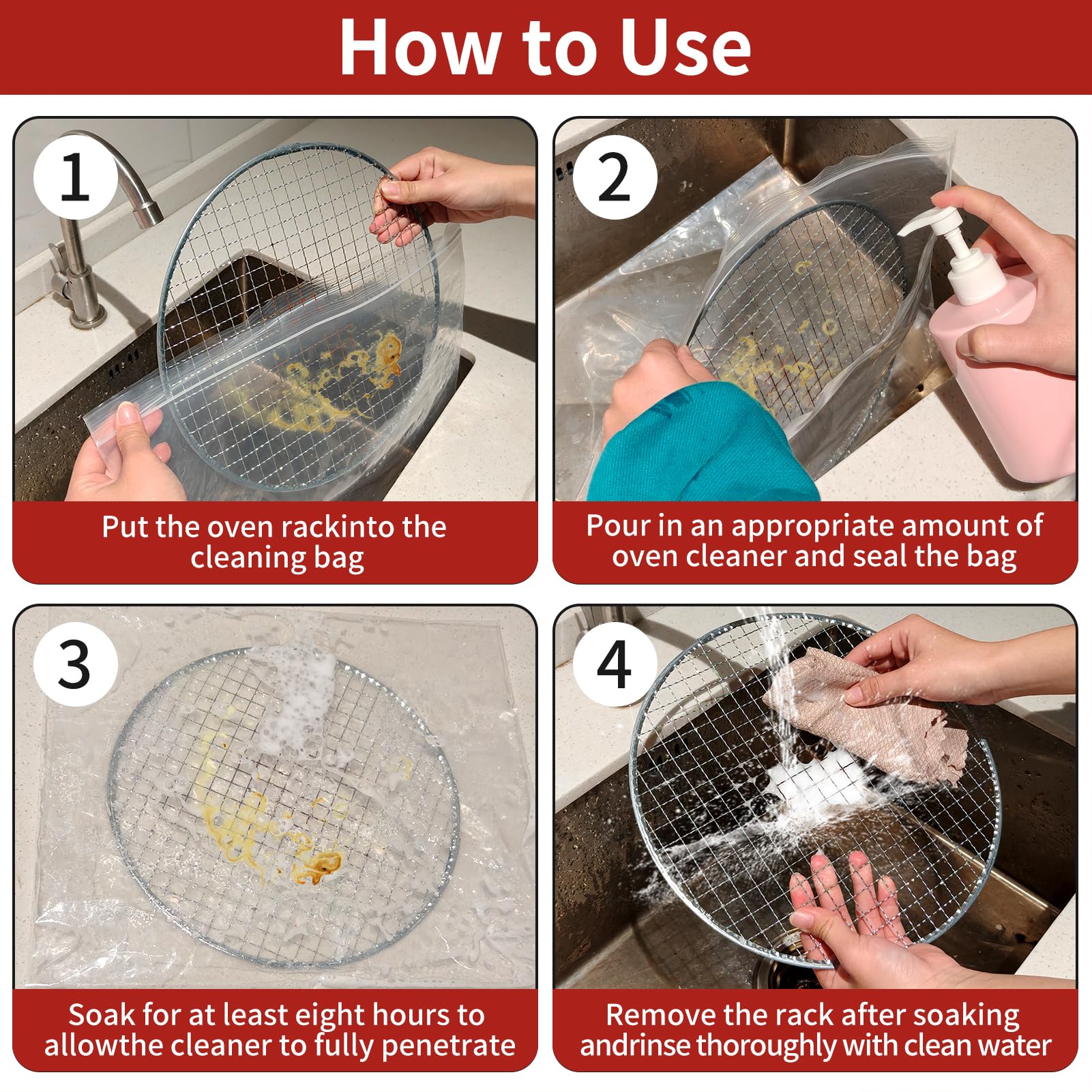 How to Use

1

Put the oven rackinto the cleaning bag

2

Pour in an appropriate amount of oven cleaner and seal the bag

3

Soak for at least eight hours to allowthe cleaner to fully penetrate

4

Remove the rack after soaking andrinse thoroughly with clean water