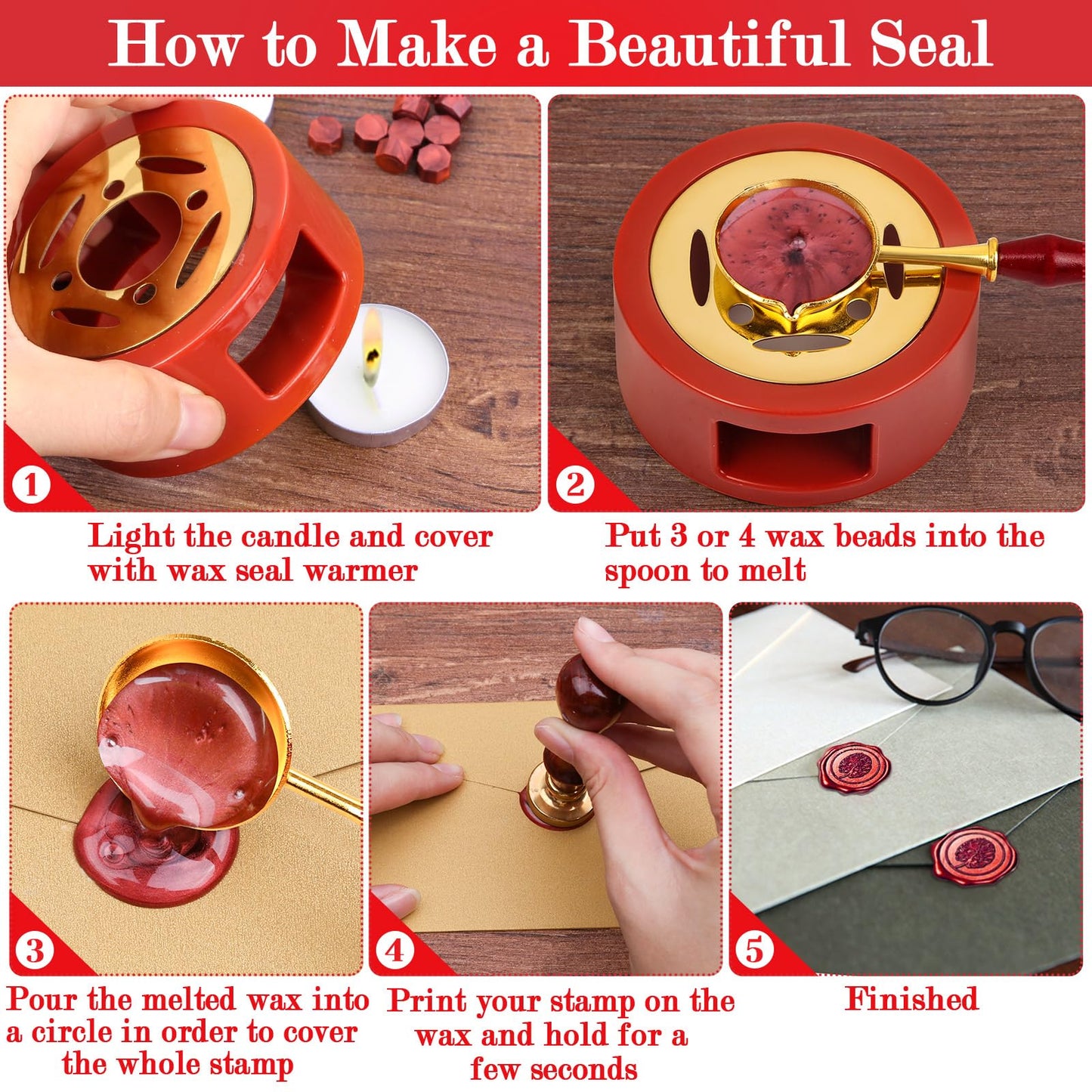 How to Make a Beautiful Seal

1

Light the candle and cover with wax seal warmer

2

Put 3 or 4 wax beads into the spoon to melt

3

Pour the melted wax into a circle in order to cover the whole stamp

4

Print your stamp on the wax and hold for a few seconds

5

Finished