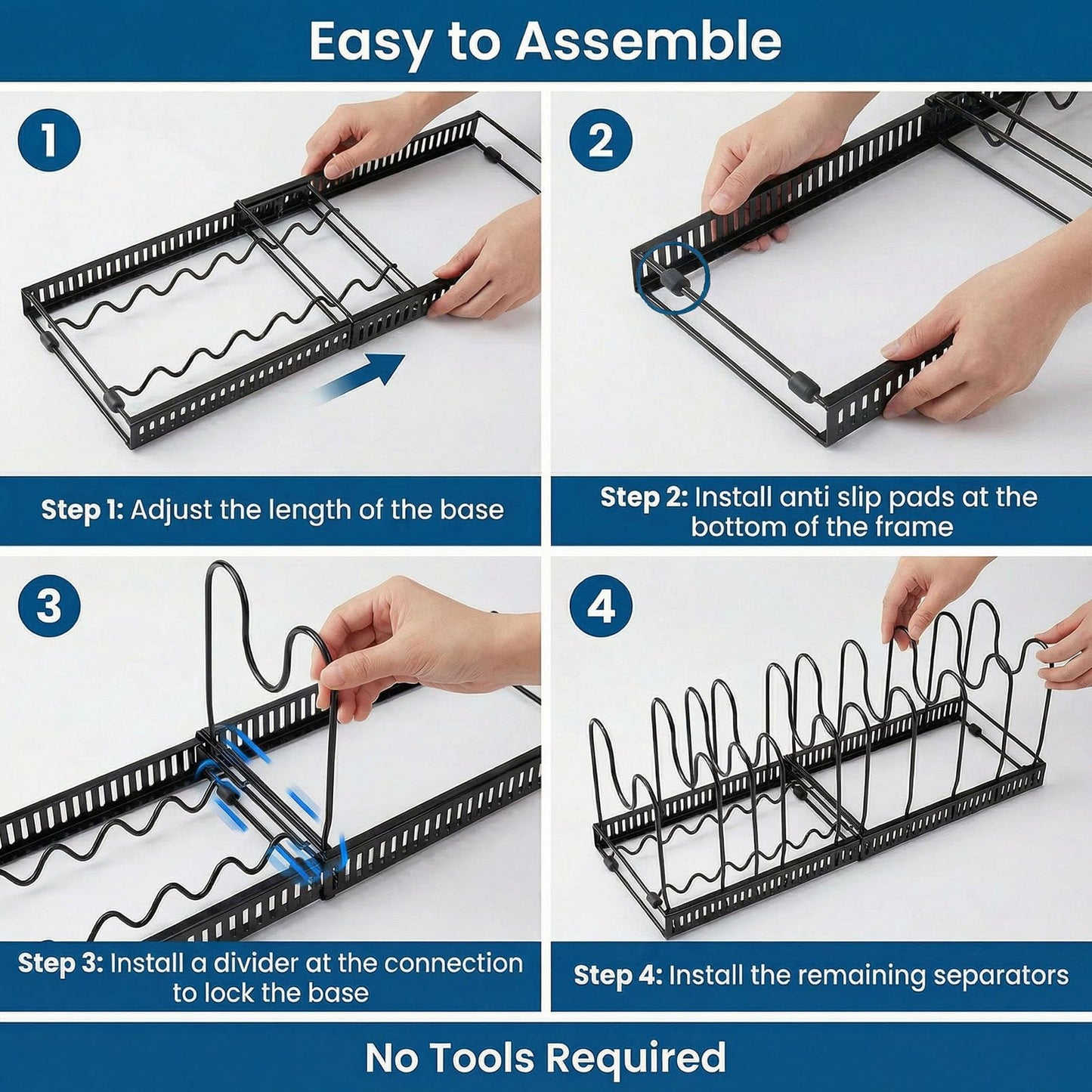 Easy to Assemble

1

Step 1: Adjust the length of the base

2

Step 2: Install anti slip pads at the bottom of the frame

3

Step 3: Install a divider at the connection to lock the base

4

Step 4: Install the remaining separators

No Tools Required