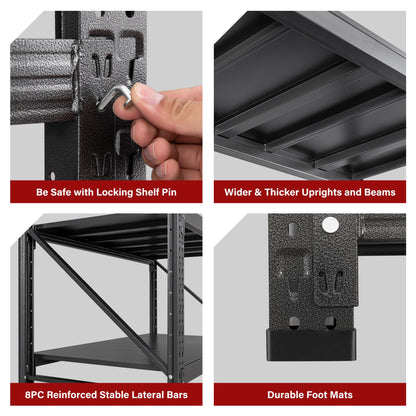 Be Safe with Locking Shelf Pin

Wider & Thicker Uprights and Beams

8PC Reinforced Stable Lateral Bars

Durable Foot Mats