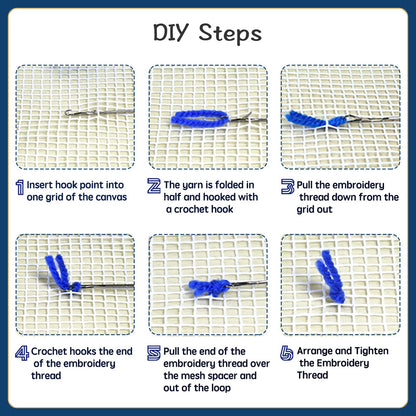 DIY Steps

1 Insert hook point into one grid of the canvas

2 The yarn is folded in half and hooked with a crochet hook

3 Pull the embroidery thread down from the grid out

4 Crochet hooks the end of the embroidery thread

5 Pull the end of the embroidery thread over the mesh spacer and out of the loop

6 Arrange and Tighten the Embroidery Thread