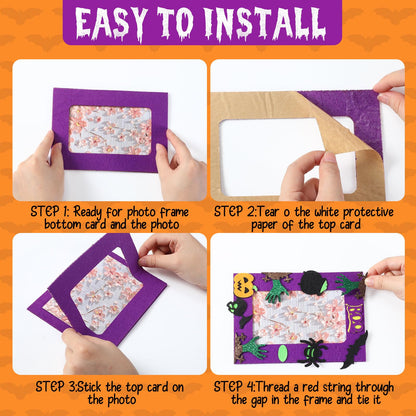 EASY TO INSTALL

STEP 1: Ready for photo frame bottom card and the photo

STEP 2:Tear o the white protective paper of the top card

STEP 3:Stick the top card on the photo

STEP 4:Thread a red string through the gap in the frame and tie it