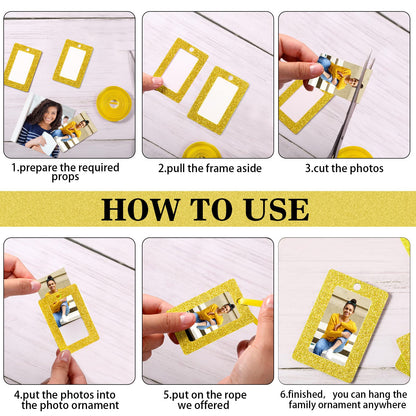 1.prepare the required props

2.pull the frame aside

3.cut the photos

HOW TO USE

4.put the photos into the photo ornament

5.put on the rope we offered

6.finished, you can hang the family ornament anywhere