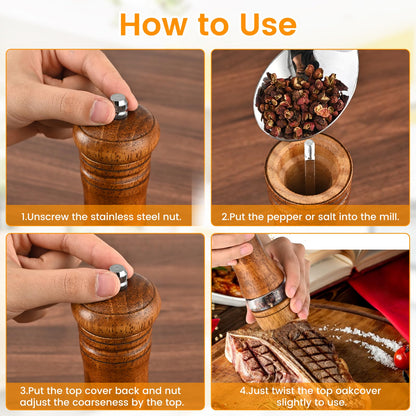 How to Use

1.Unscrew the stainless steel nut.

2.Put the pepper or salt into the mill.

3.Put the top cover back and nut adjust the coarseness by the top.

4.Just twist the top oakcover slightly to use.