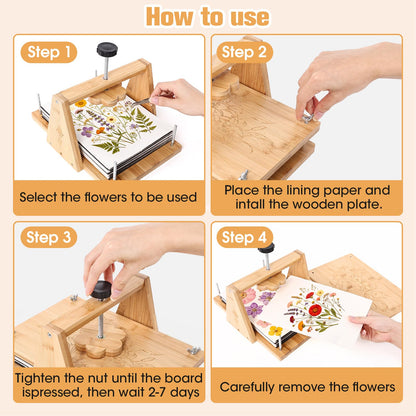 How to use

Step 1

Select the flowers to be used

Step 2

Place the lining paper and intall the wooden plate.

Step 3

Tighten the nut until the board ispressed, then wait 2-7 days

Step 4

Carefully remove the flowers