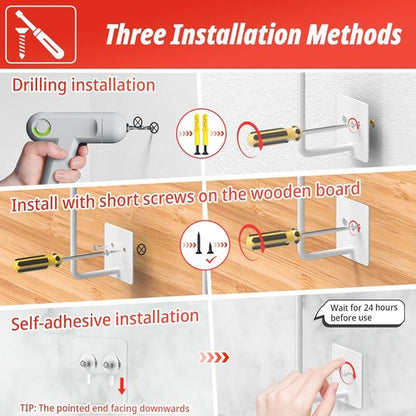 Three Installation Methods

Drilling installation

Install with short screws on the wooden board

Self-adhesive installation

Wait for 24 hours before use

TIP: The pointed end facing downwards