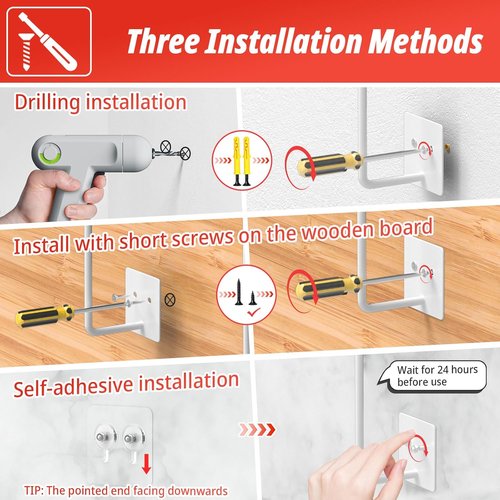 Three Installation Methods

Drilling installation

Install with short screws on the wooden board

Self-adhesive installation

Wait for 24 hours before use

TIP: The pointed end facing downwards