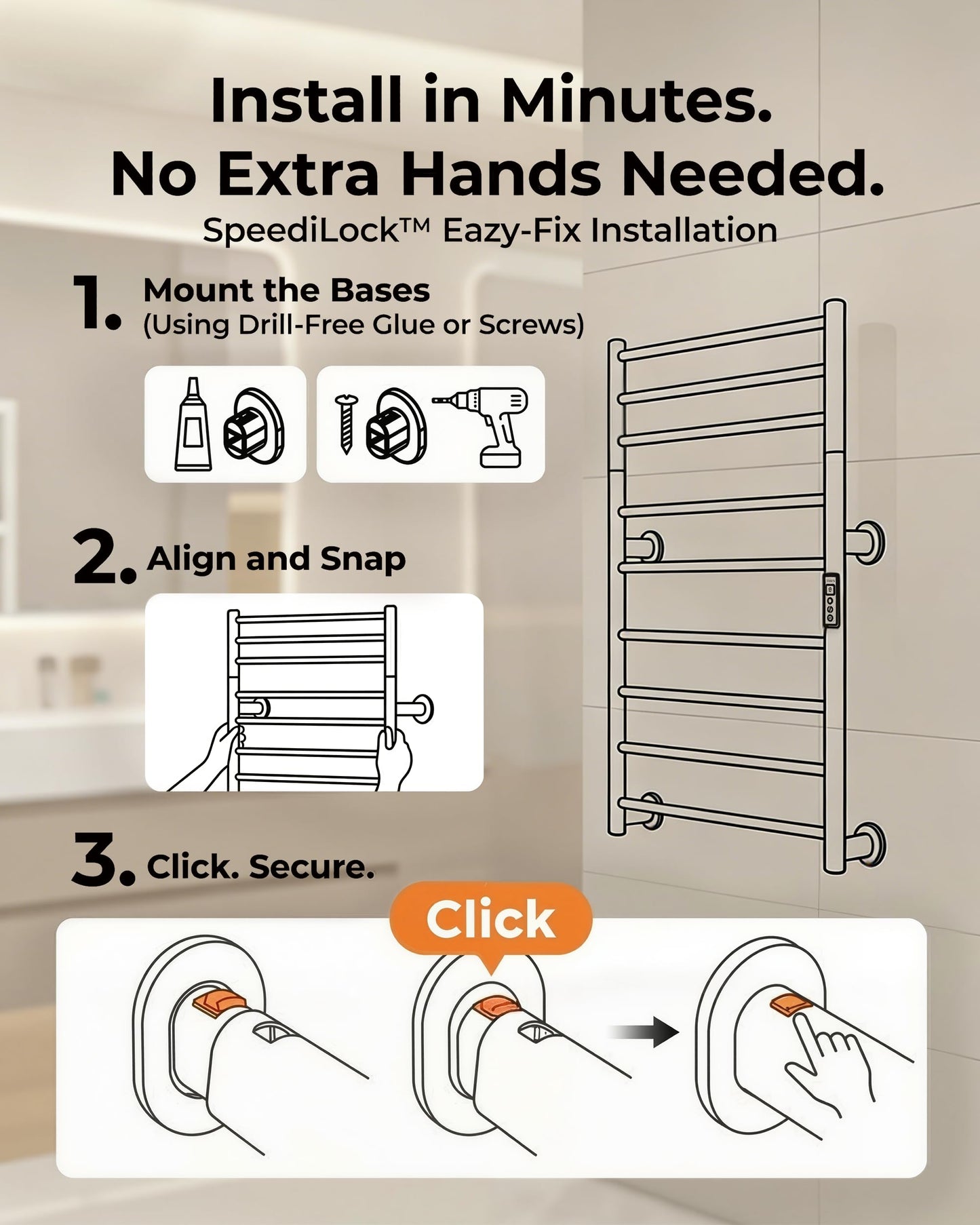 Install in Minutes.
No Extra Hands Needed.
SpeediLock™ Eazy-Fix Installation

1. Mount the Bases
(Using Drill-Free Glue or Screws)

2. Align and Snap

3. Click. Secure.

Click