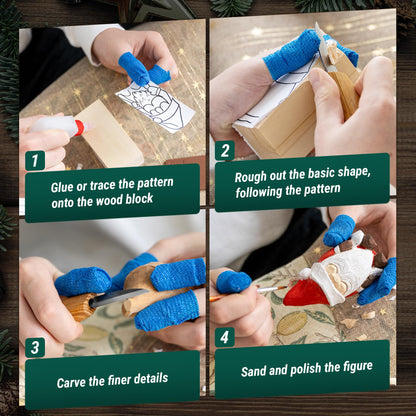 1
Glue or trace the pattern onto the wood block

2
Rough out the basic shape, following the pattern

3
Carve the finer details

4
Sand and polish the figure