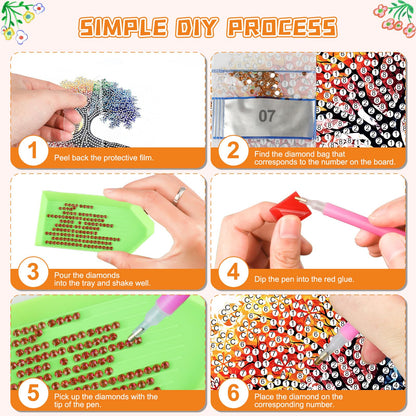 SIMPLE DIY PROCESS

07

1 Peel back the protective film.

2 Find the diamond bag that corresponds to the number on the board.

3 Pour the diamonds into the tray and shake well.

4 Dip the pen into the red glue.

5 Pick up the diamonds with the tip of the pen.

6 Place the diamond on the corresponding number.