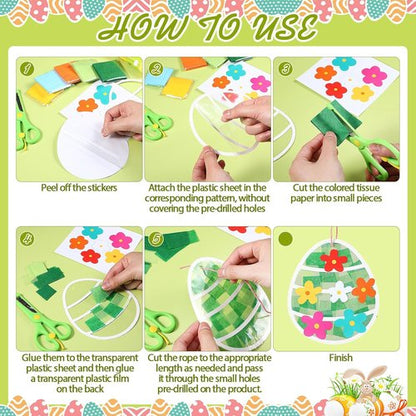 HOW TO USE

1
Peel off the stickers

2
Attach the plastic sheet in the corresponding pattern, without covering the pre-drilled holes

3
Cut the colored tissue paper into small pieces

4
Glue them to the transparent plastic sheet and then glue a transparent plastic film on the back

5
Cut the rope to the appropriate length as needed and pass it through the small holes pre-drilled on the product.

Finish