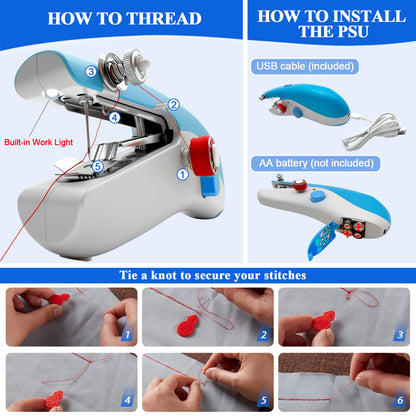 HOW TO THREAD

3
2
4
Built-in Work Light
5
1

HOW TO INSTALL THE PSU

USB cable (included)

AA battery (not included)

Tie a knot to secure your stitches

1
2
3
4
5
6