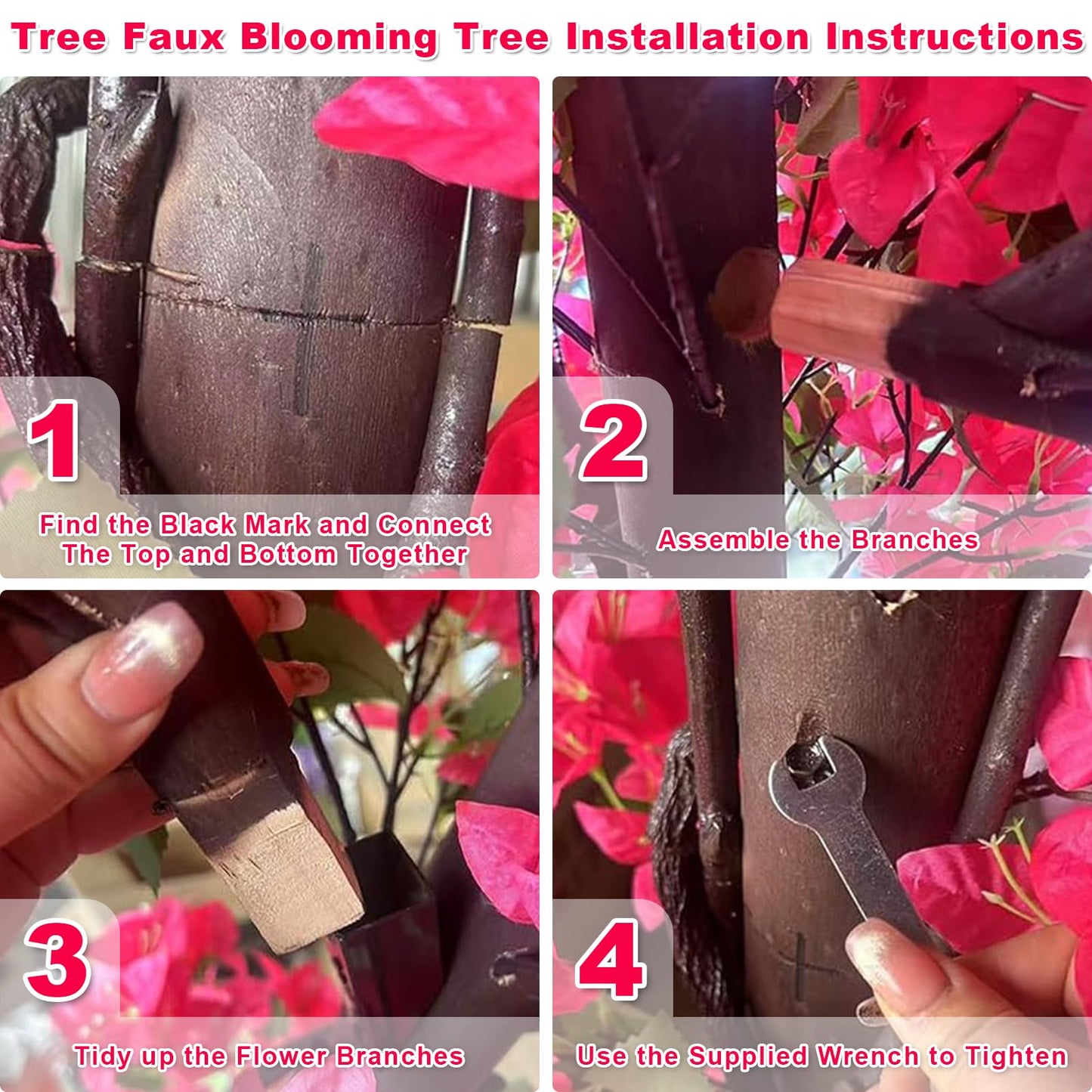 Tree Faux Blooming Tree Installation Instructions

1

Find the Black Mark and Connect The Top and Bottom Together

2

Assemble the Branches

3

Tidy up the Flower Branches

4

Use the Supplied Wrench to Tighten