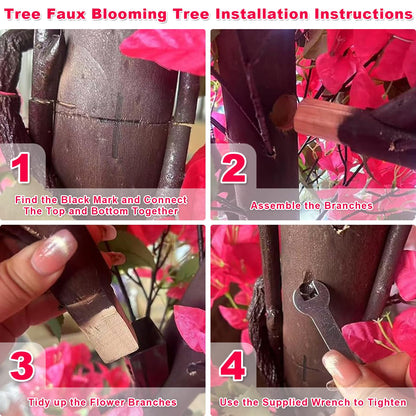 Tree Faux Blooming Tree Installation Instructions

1

Find the Black Mark and Connect The Top and Bottom Together

2

Assemble the Branches

3

Tidy up the Flower Branches

4

Use the Supplied Wrench to Tighten