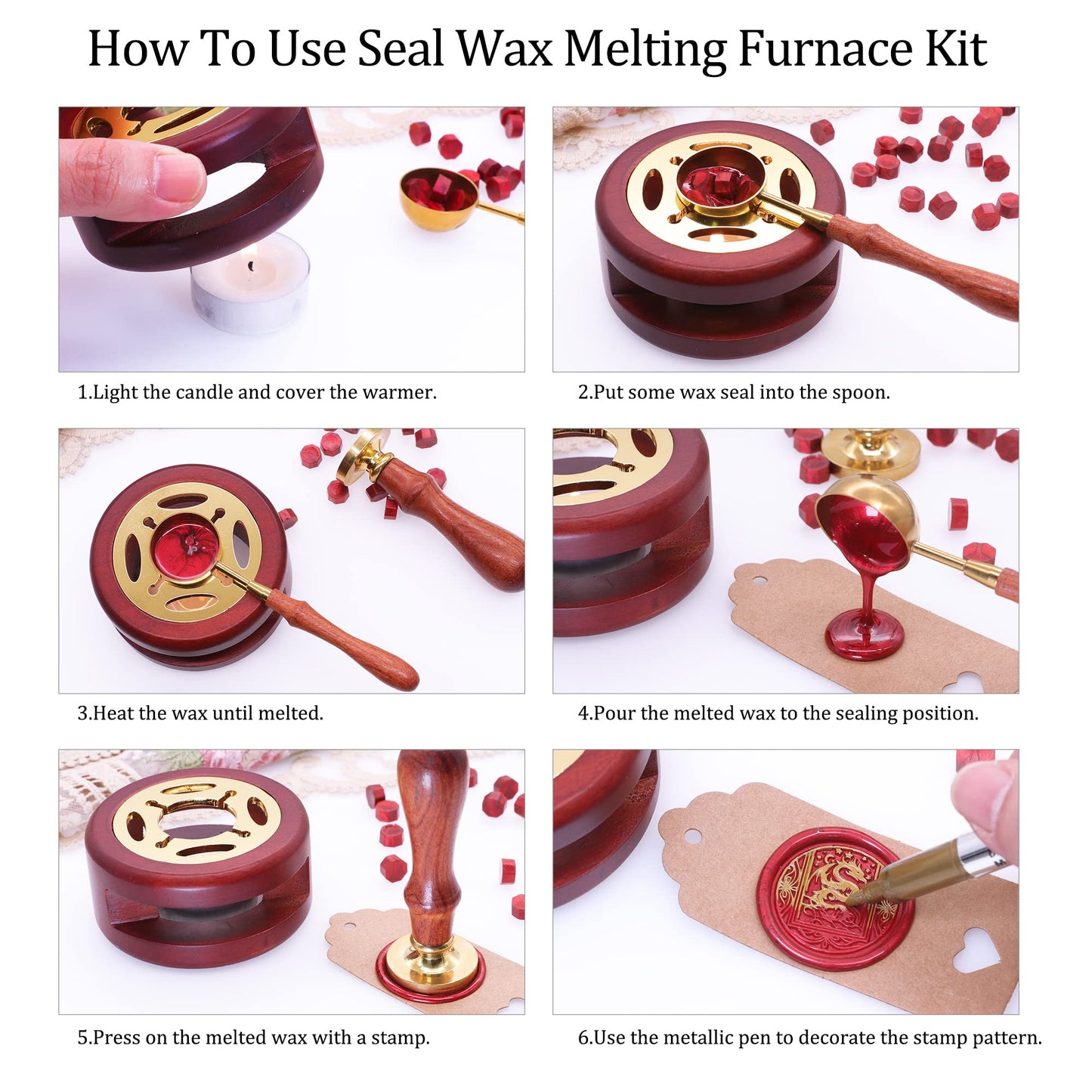 How To Use Seal Wax Melting Furnace Kit

1.Light the candle and cover the warmer.

2.Put some wax seal into the spoon.

3.Heat the wax until melted.

4.Pour the melted wax to the sealing position.

5.Press on the melted wax with a stamp.

6.Use the metallic pen to decorate the stamp pattern.