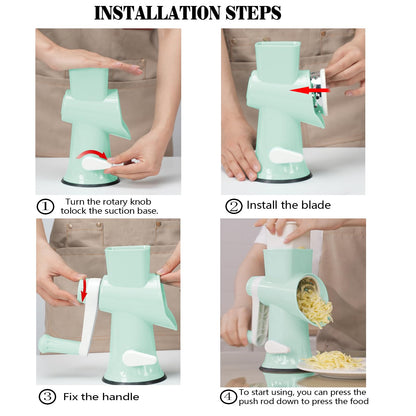 INSTALLATION STEPS

① Turn the rotary knob tolock the suction base.

② Install the blade

③ Fix the handle

④ To start using, you can press the push rod down to press the food