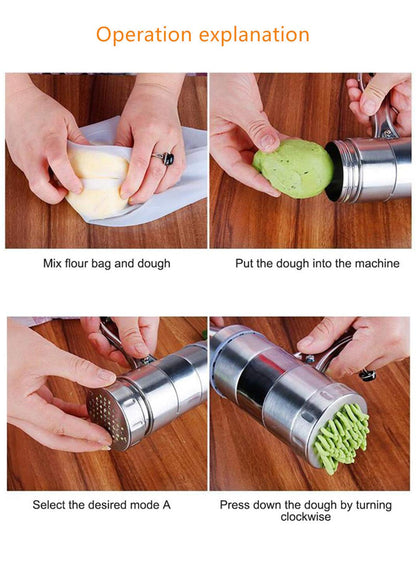 Operation explanation

Mix flour bag and dough

Put the dough into the machine

Select the desired mode A

Press down the dough by turning clockwise